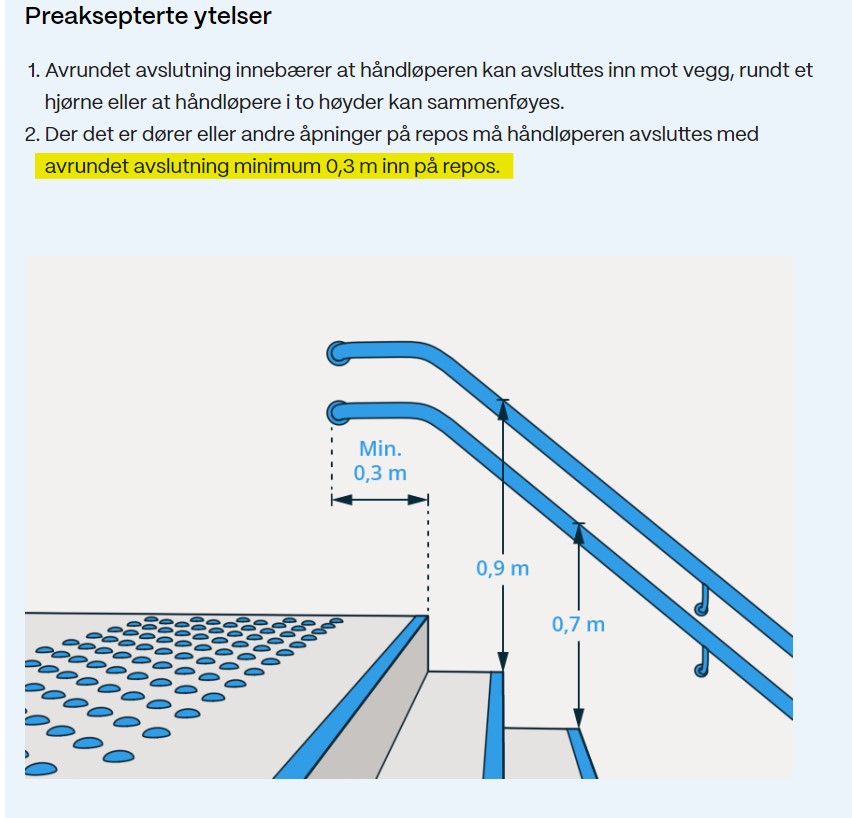 Preaksepterte ytelser

1. Avrundet avslutning innebærer at håndløperen kan avsluttes inn mot vegg, rundt et hjørne eller at håndløpere i to høyder kan sammenføyes.
2. Der det er dører eller andre åpninger på repos må håndløperen avsluttes med avrundet avslutning minimum 0,3 m inn på repos.

Min.
0,3 m

0,9 m

0,7 m